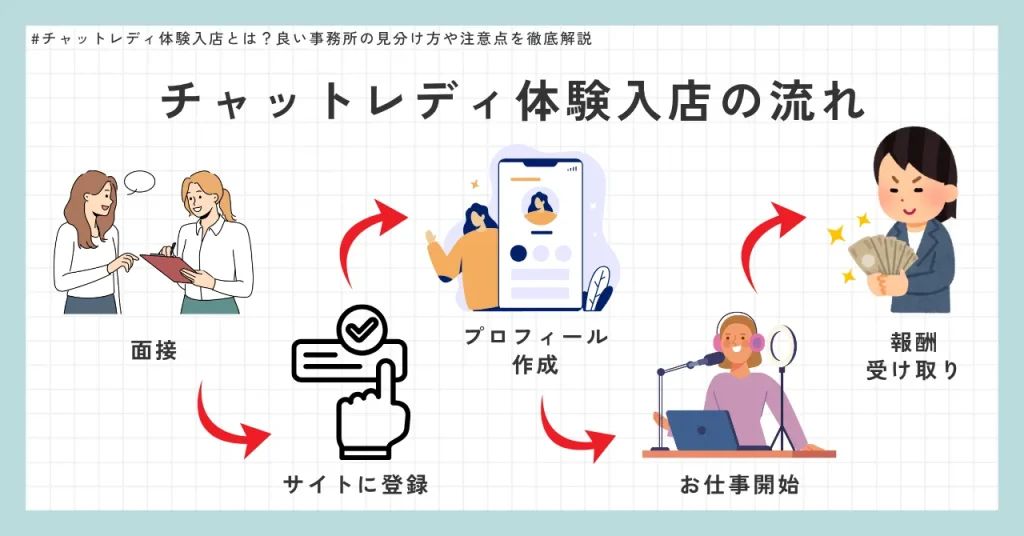 #チャットレディ体験入店とは？良い事務所の見分け方や注意点を徹底解説

チャットレディ体験入店の流れ

面接

サイトに登録

プロフィール作成

お仕事開始

報酬受け取り